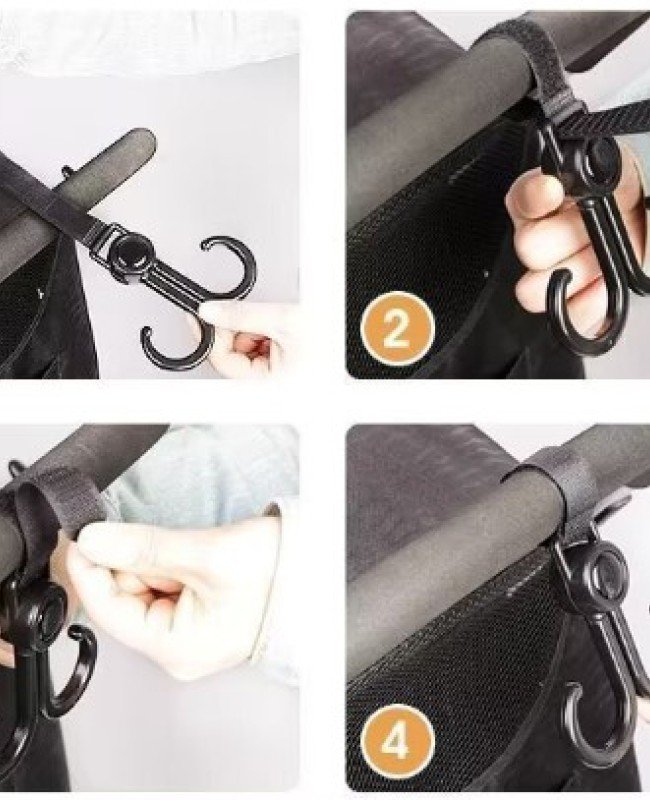 2

4